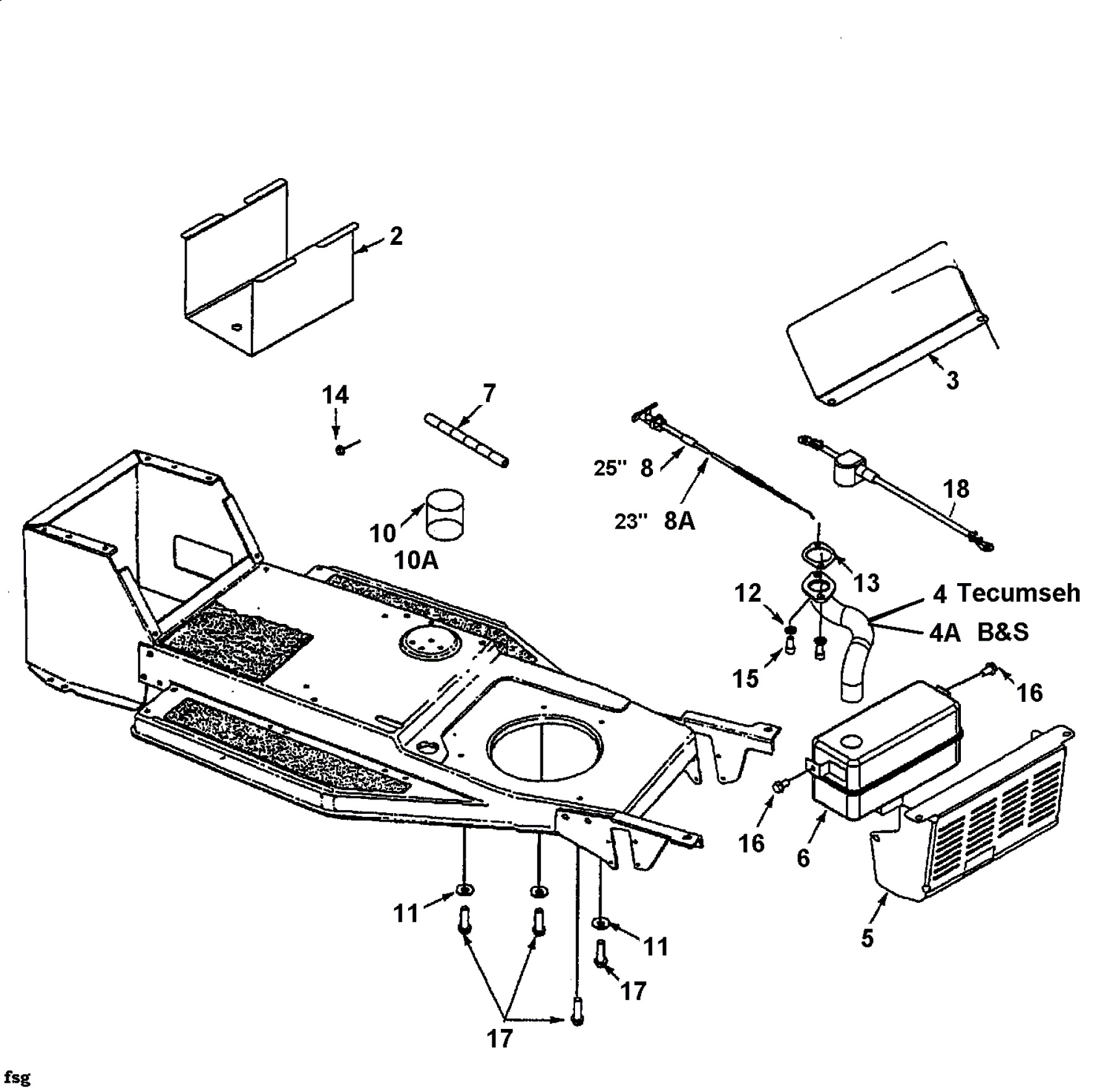 2

3

14

7

25" 8

23" 8A

18

10

10A

13

12

4 Tecumseh

4A B&S

15

16

16

6

5

11

11

17

17

fsg